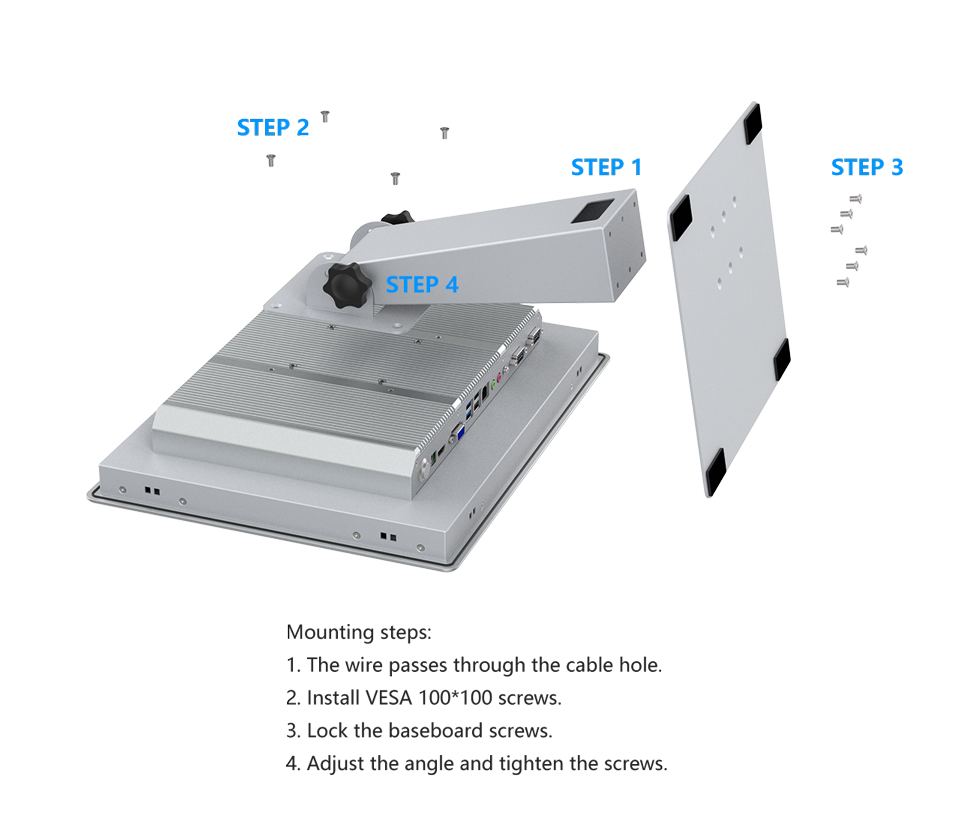 STEP 2

STEP 1

STEP 3

STEP 4

Mounting steps:
1. The wire passes through the cable hole.
2. Install VESA 100*100 screws.
3. Lock the baseboard screws.
4. Adjust the angle and tighten the screws.