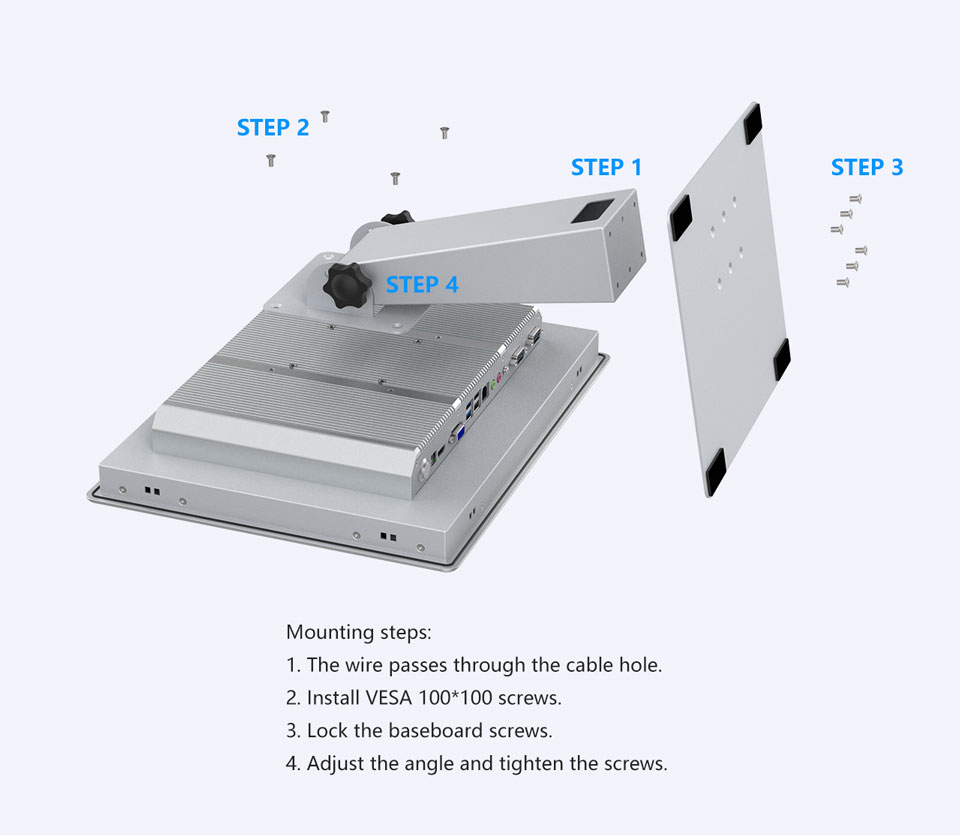 STEP 2

STEP 1

STEP 3

STEP 4

Mounting steps:
1. The wire passes through the cable hole.
2. Install VESA 100*100 screws.
3. Lock the baseboard screws.
4. Adjust the angle and tighten the screws.